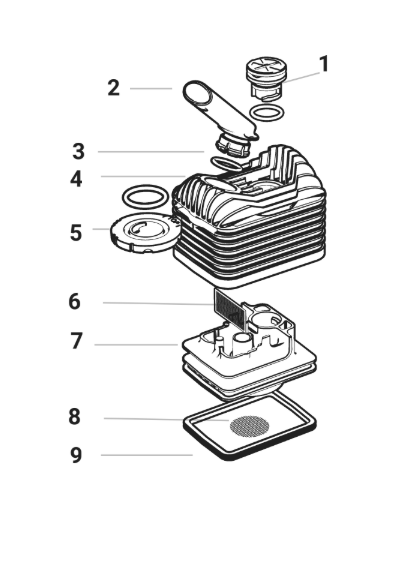 1
2
3
4
5
6
7
8
9