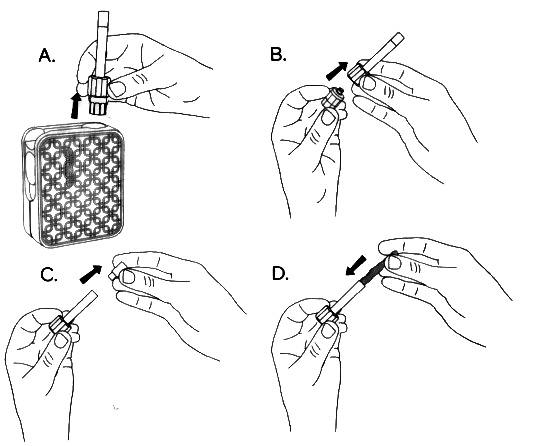 A.

B.

C.

D.